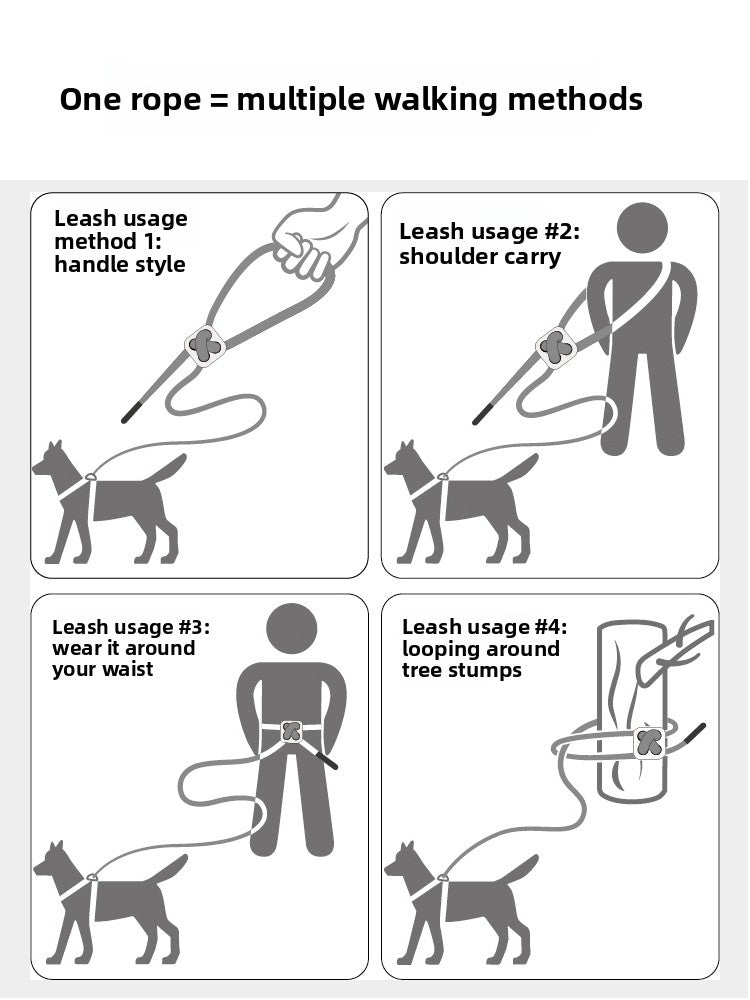 One rope = multiple walking methods

Leash usage method 1: handle style

Leash usage #2: shoulder carry

Leash usage #3: wear it around your waist

Leash usage #4: looping around tree stumps